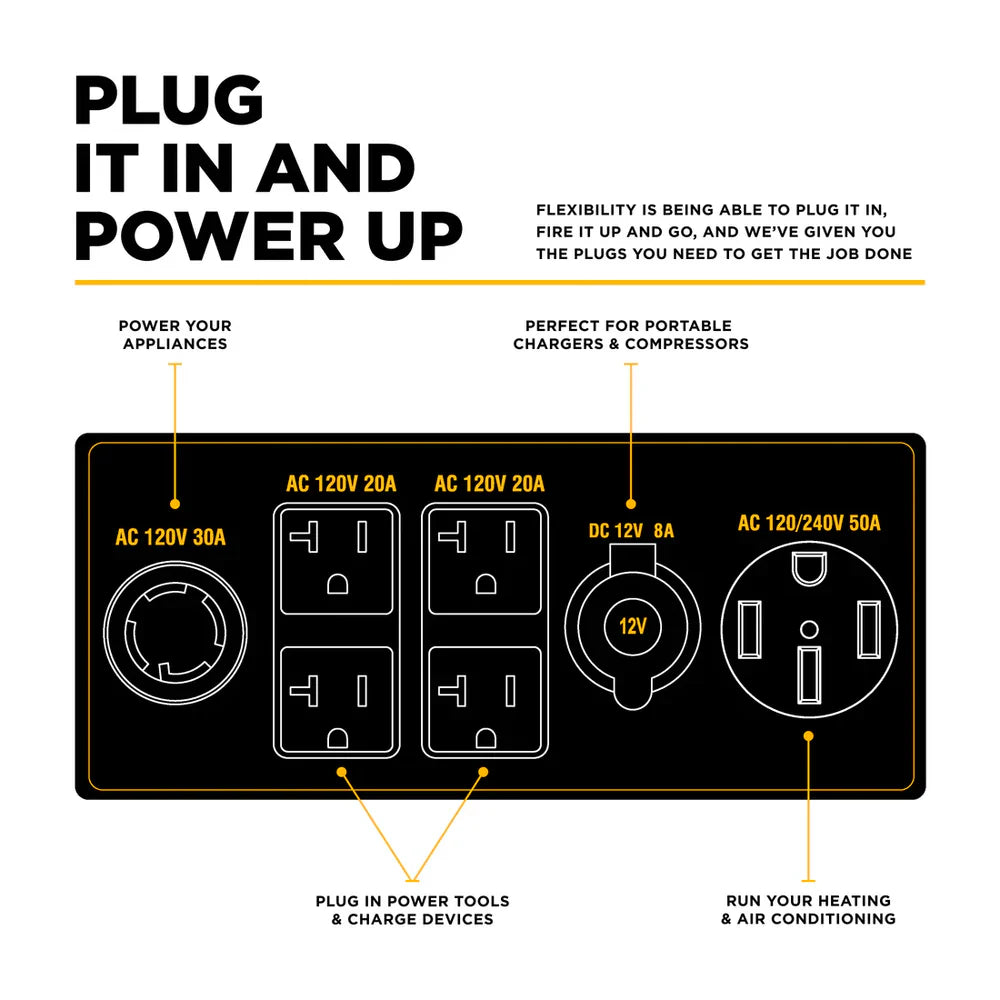 PLUG IT IN AND POWER UP

FLEXIBILITY IS BEING ABLE TO PLUG IT IN, FIRE IT UP AND GO, AND WE'VE GIVEN YOU THE PLUGS YOU NEED TO GET THE JOB DONE

POWER YOUR APPLIANCES

PERFECT FOR PORTABLE CHARGERS & COMPRESSORS

AC 120V 30A

AC 120V 20A

AC 120V 20A

DC 12V 8A

12V

AC 120/240V 50A

PLUG IN POWER TOOLS & CHARGE DEVICES

RUN YOUR HEATING & AIR CONDITIONING