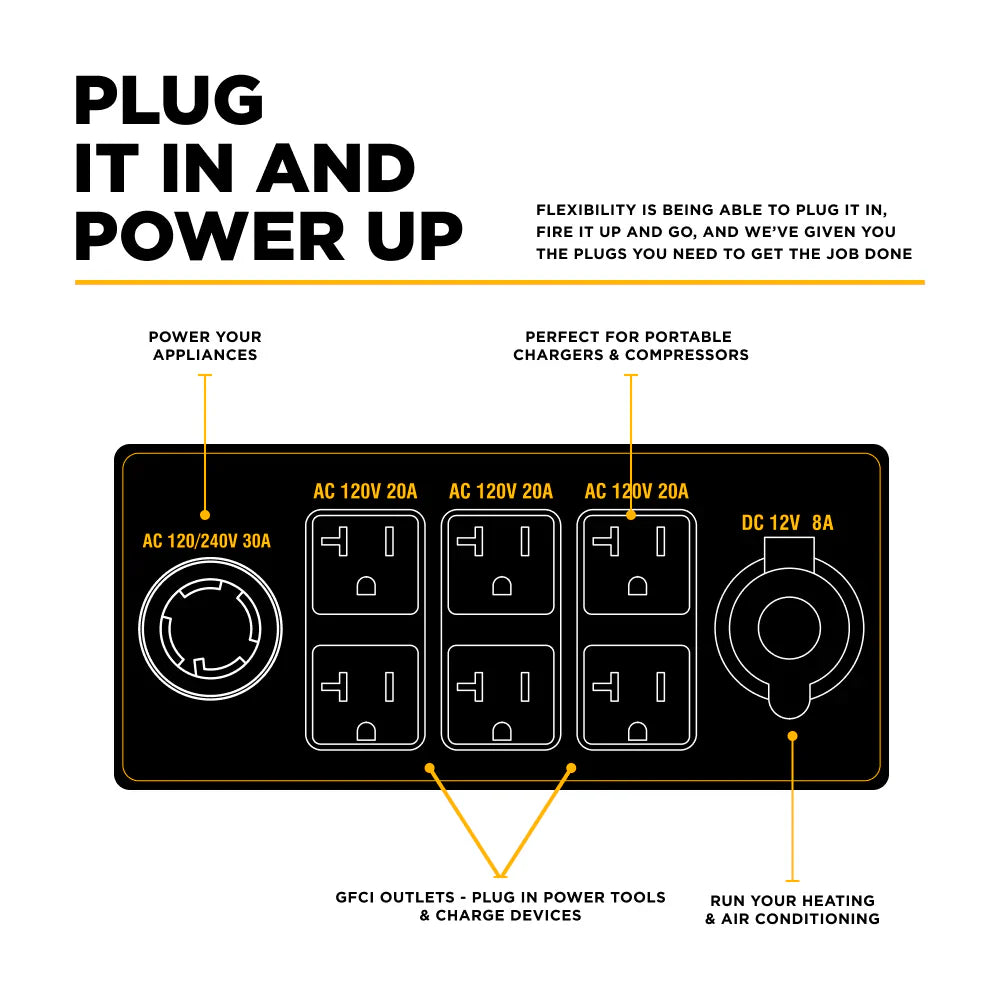 PLUG IT IN AND POWER UP

FLEXIBILITY IS BEING ABLE TO PLUG IT IN, FIRE IT UP AND GO, AND WE'VE GIVEN YOU THE PLUGS YOU NEED TO GET THE JOB DONE

POWER YOUR APPLIANCES

PERFECT FOR PORTABLE CHARGERS & COMPRESSORS

AC 120/240V 30A

AC 120V 20A

AC 120V 20A

AC 120V 20A

DC 12V 8A

GFCI OUTLETS - PLUG IN POWER TOOLS & CHARGE DEVICES

RUN YOUR HEATING & AIR CONDITIONING